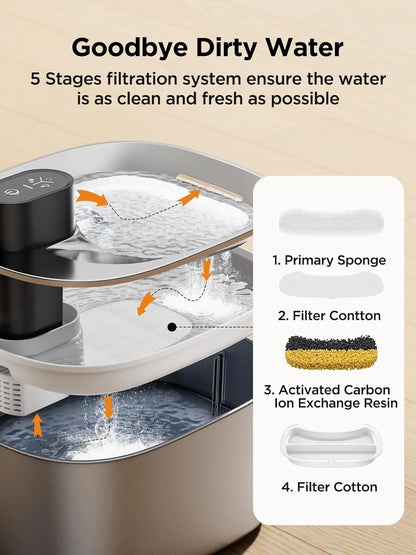 Goodbye Dirty Water

5 Stages filtration system ensure the water is as clean and fresh as possible

1. Primary Sponge

2. Filter Contton

3. Activated Carbon Ion Exchange Resin

4. Filter Cotton