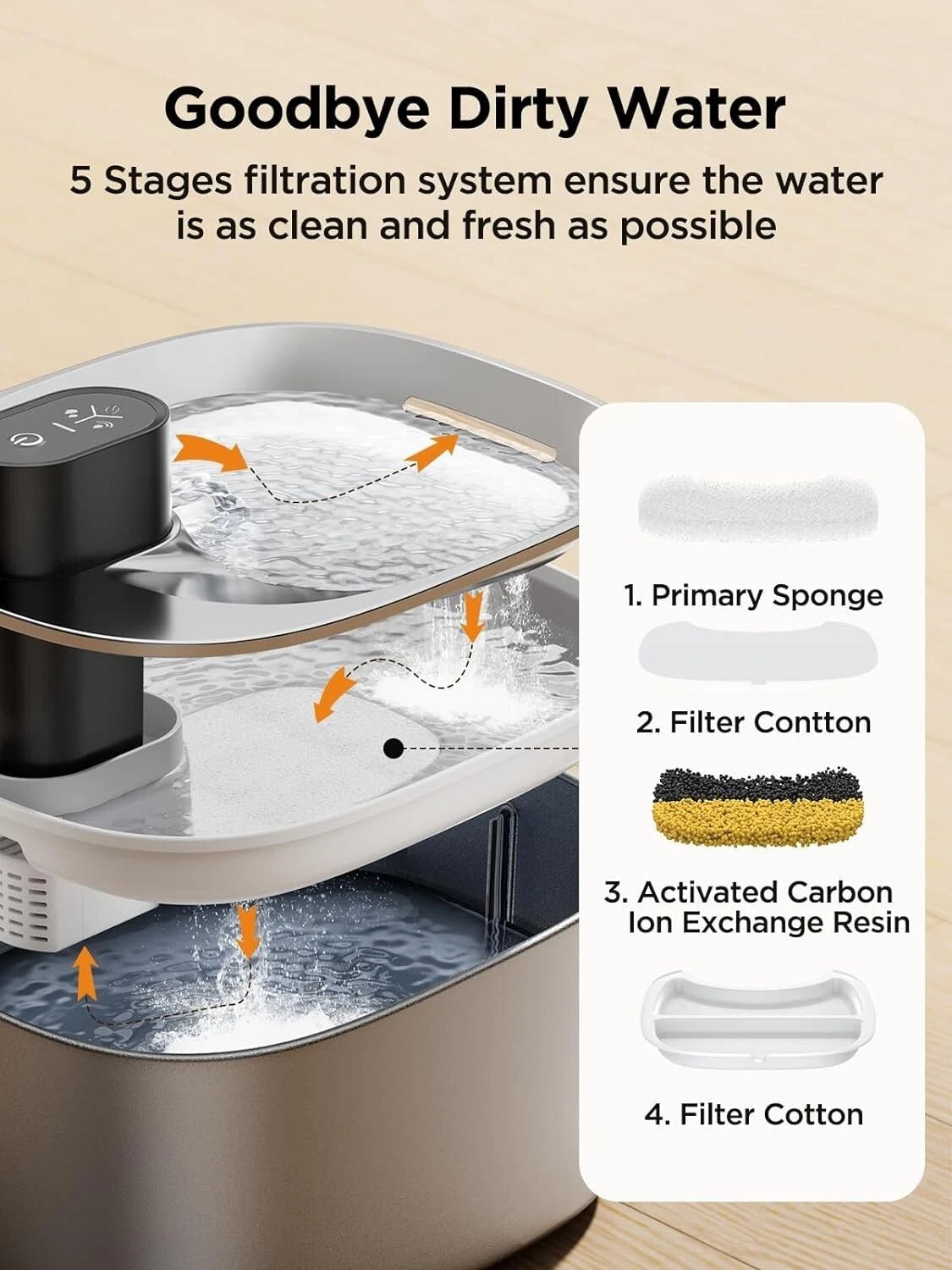 Goodbye Dirty Water

5 Stages filtration system ensure the water is as clean and fresh as possible

1. Primary Sponge

2. Filter Contton

3. Activated Carbon Ion Exchange Resin

4. Filter Cotton